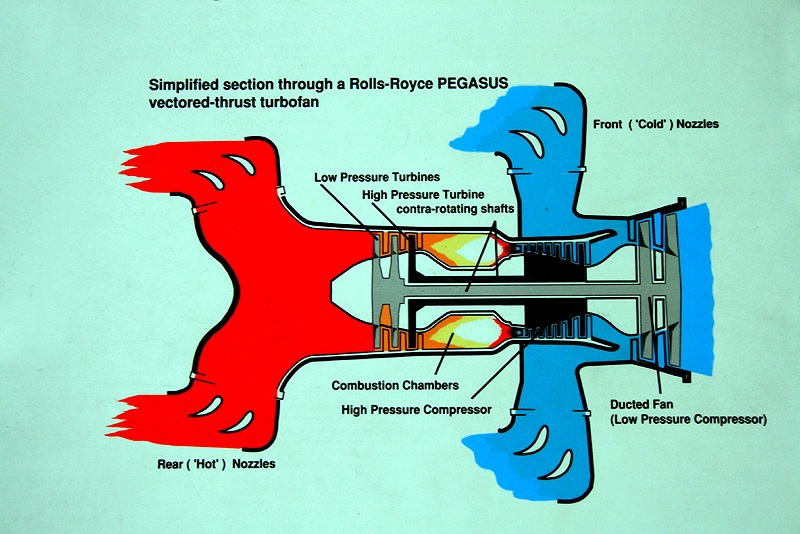 Simplified section through a Rolls-Royce PEGASUS vectored-thrust turbofan

Front ( 'Cold' ) Nozzles

Low Pressure Turbines

High Pressure Turbine

contra-rotating shafts

Combustion Chambers

High Pressure Compressor

Ducted Fan
(Low Pressure Compressor)

Rear ( 'Hot' ) Nozzles