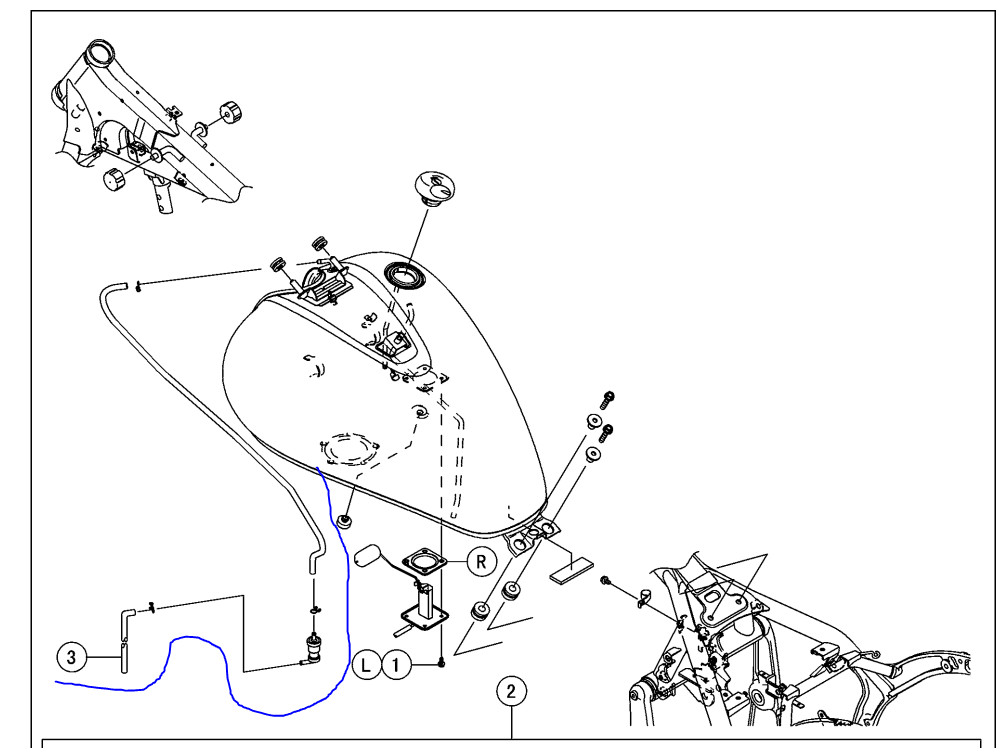 R

3

L 1

2