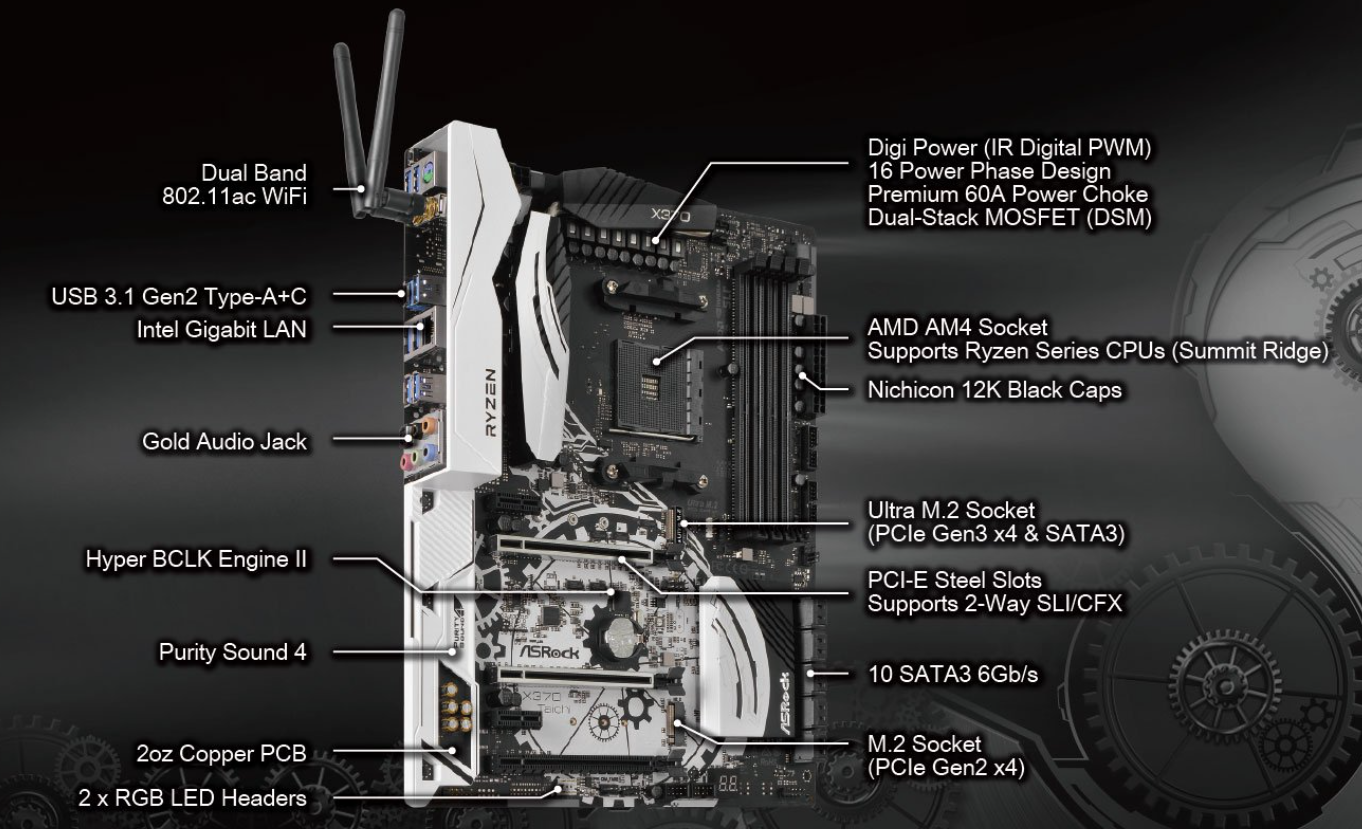 Dual Band
802.11ac WiFi

USB 3.1 Gen2 Type-A+C
Intel Gigabit LAN

Gold Audio Jack

Hyper BCLK Engine II

Purity Sound 4

2oz Copper PCB
2 x RGB LED Headers

Digi Power (IR Digital PWM)
16 Power Phase Design
Premium 60A Power Choke
Dual-Stack MOSFET (DSM)

AMD AM4 Socket
Supports Ryzen Series CPUs (Summit Ridge)

Nichicon 12K Black Caps

Ultra M.2 Socket
(PCIe Gen3 x4 & SATA3)

PCI-E Steel Slots
Supports 2-Way SLI/CFX

10 SATA3 6Gb/s

M.2 Socket
(PCIe Gen2 x4)

X370

RYZEN

ASRock

X370
Taichi

ASRock