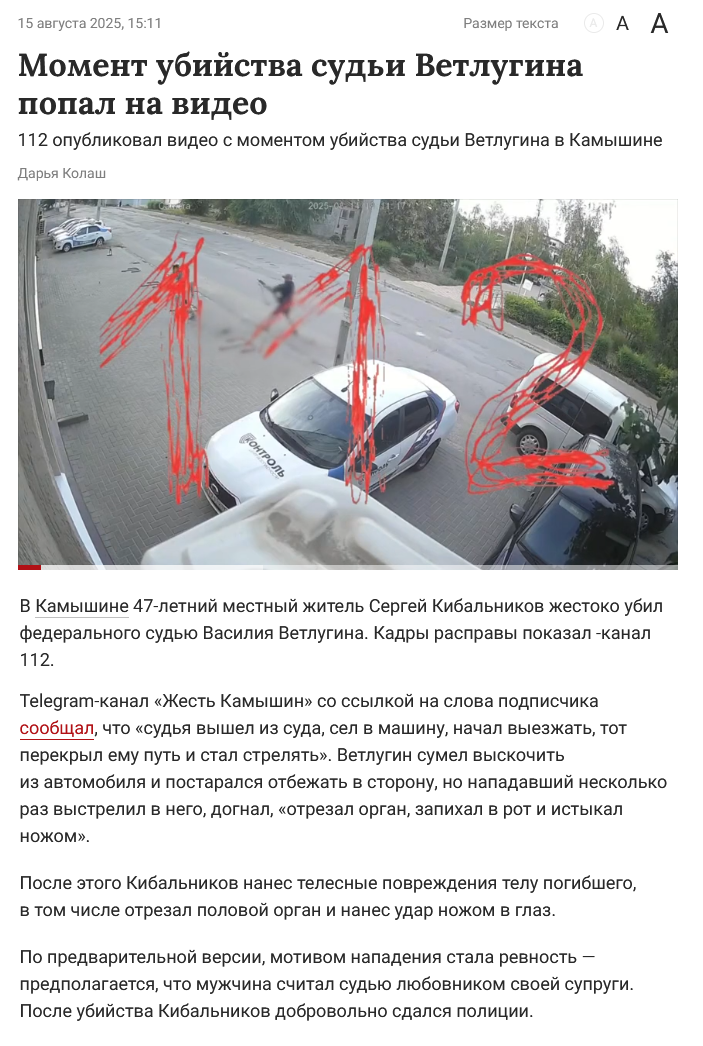 15 августа 2025, 15:11

Размер текста A A A

Момент убийства судьи Ветлугина попал на видео

112 опубликовал видео с моментом убийства судьи Ветлугина в Камышине

Дарья Колаш

112

КОНТРОЛЬ

В Камышине 47-летний местный житель Сергей Кибальников жестоко убил федерального судью Василия Ветлугина. Кадры расправы показал -канал 112.

Telegram-канал «Жесть Камышин» со ссылкой на слова подписчика сообщал, что «судья вышел из суда, сел в машину, начал выезжать, тот перекрыл ему путь и стал стрелять». Ветлугин сумел выскочить из автомобиля и постарался отбежать в сторону, но нападавший несколько раз выстрелил в него, догнал, «отрезал орган, запихал в рот и истыкал ножом».

После этого Кибальников нанес телесные повреждения телу погибшего, в том числе отрезал половой орган и нанес удар ножом в глаз.

По предварительной версии, мотивом нападения стала ревность — предполагается, что мужчина считал судью любовником своей супруги. После убийства Кибальников добровольно сдался полиции.