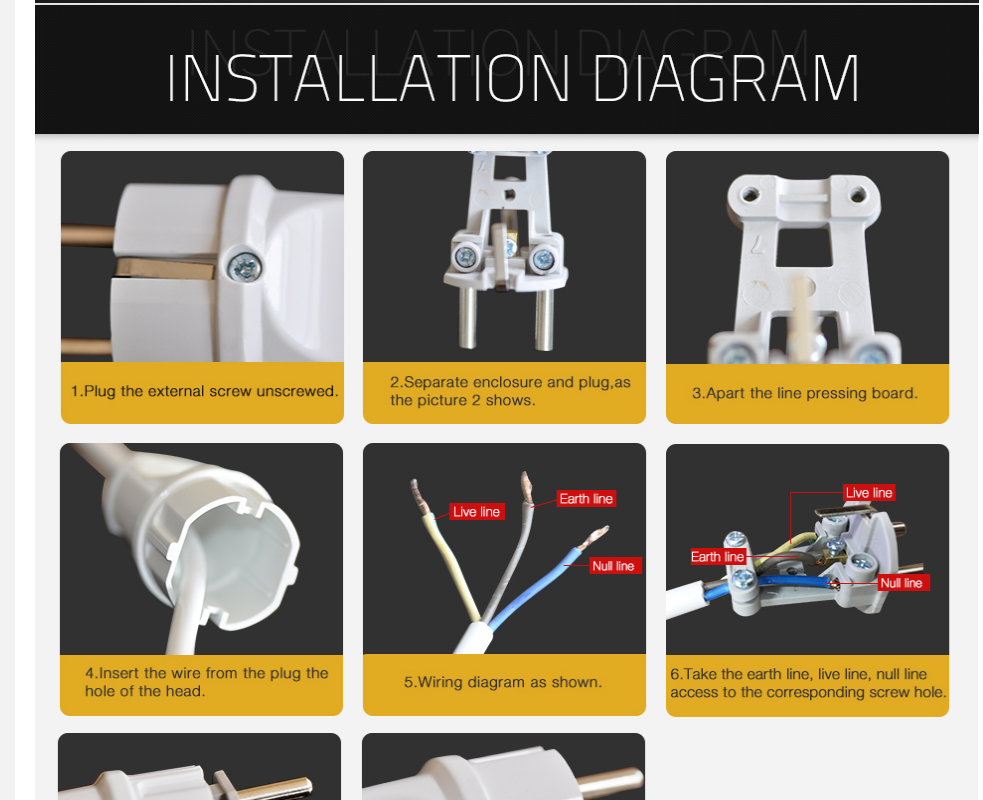 INSTALLATION DIAGRAM

1.Plug the external screw unscrewed.

2.Separate enclosure and plug,as the picture 2 shows.

3.Apart the line pressing board.

4.Insert the wire from the plug the hole of the head.

Live line
Earth line
Null line

5.Wiring diagram as shown.

Live line
Earth line
Null line

6.Take the earth line, live line, null line access to the corresponding screw hole.