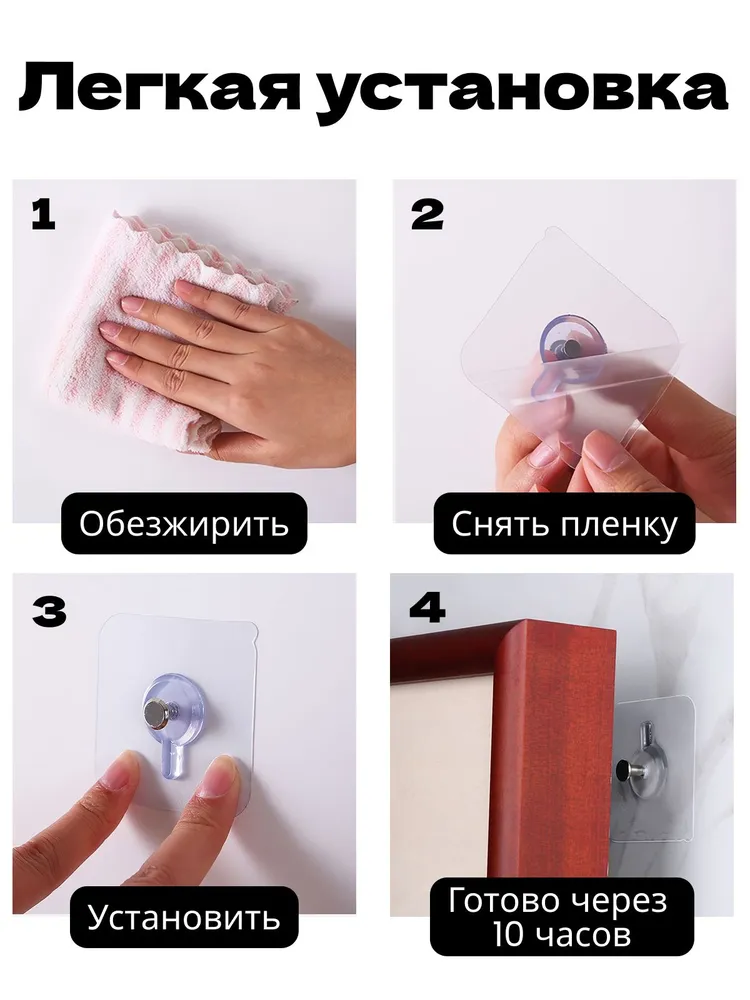 Легкая установка

1

Обезжирить

2

Снять пленку

3

Установить

4

Готово через 10 часов